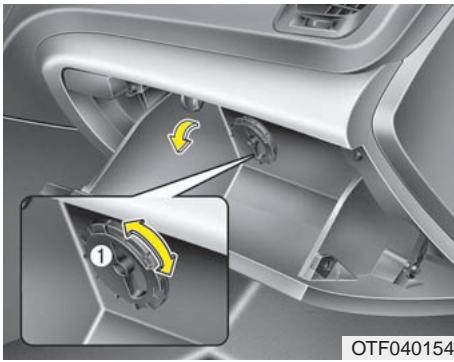 1

OTF040154