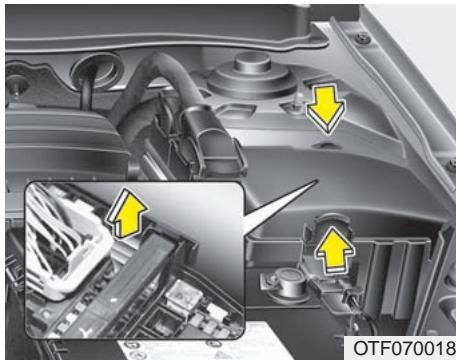 OTF070018