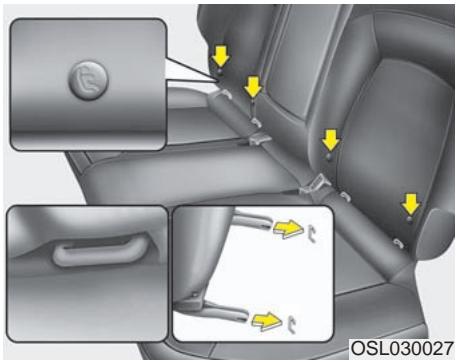 OSL030027