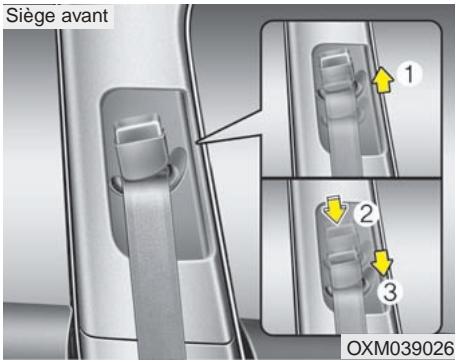 Siège avant

1

2

3

OXM039026