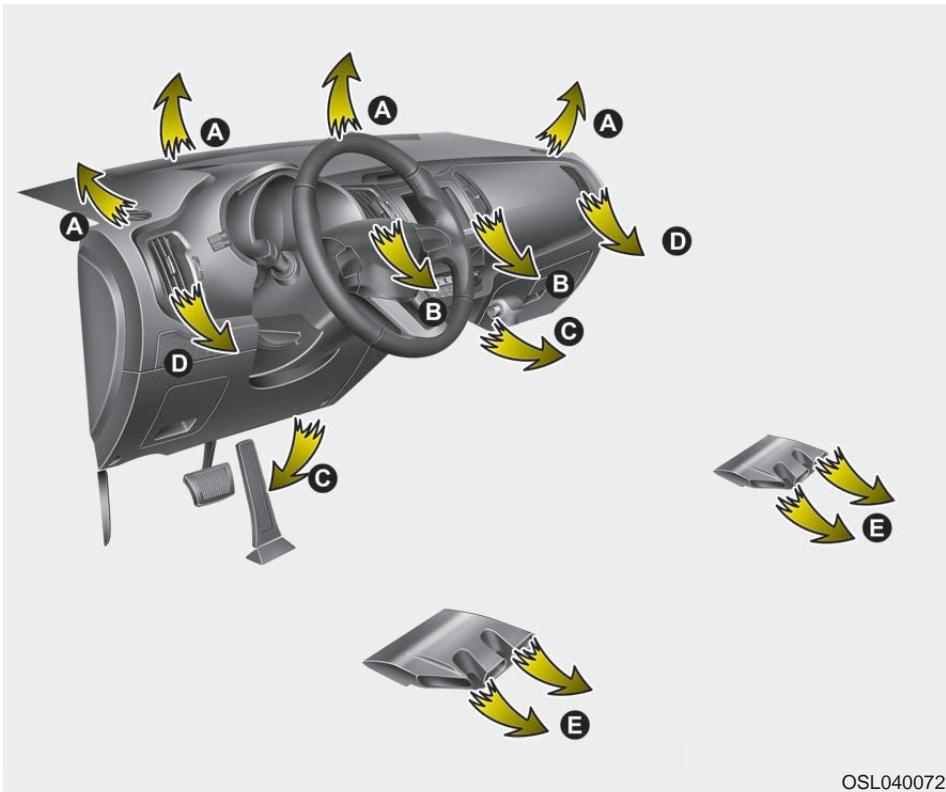 A
A
A
A
D
B
B
C
D
C
E
E
OSL040072