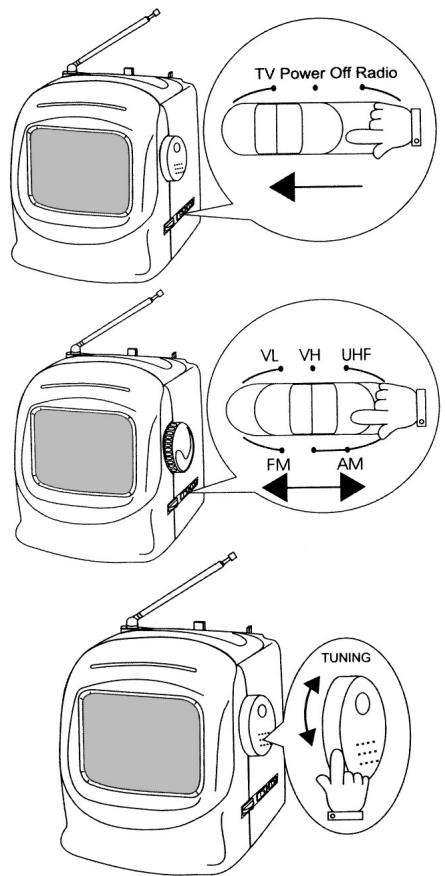 TV Power Off Radio

VL VH UHF

FM AM

TUNING