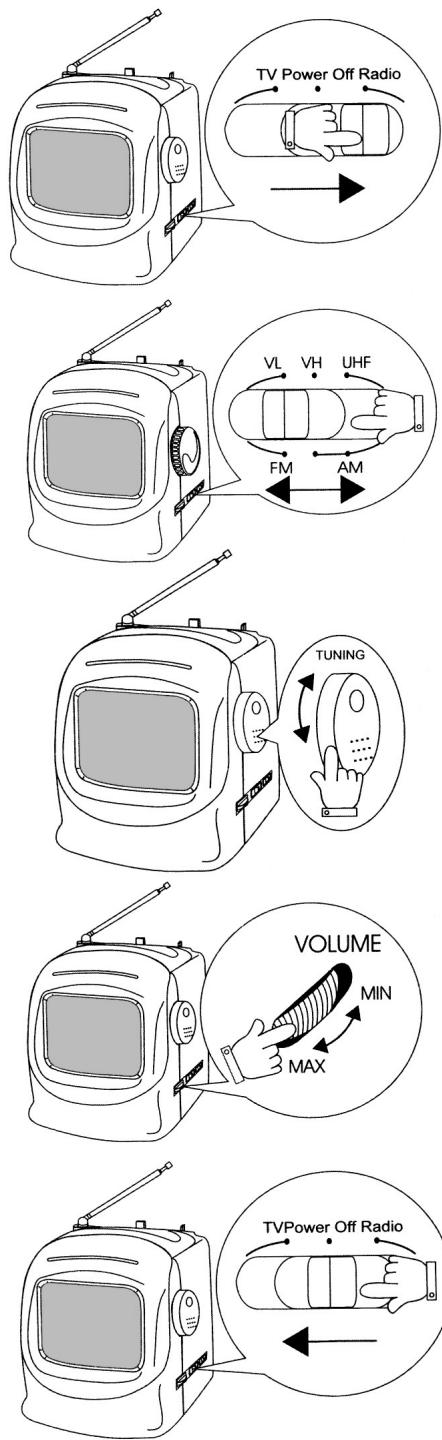 TV Power Off Radio

VL VH UHF
FM AM

TUNING

VOLUME
MIN
MAX

TVPower Off Radio