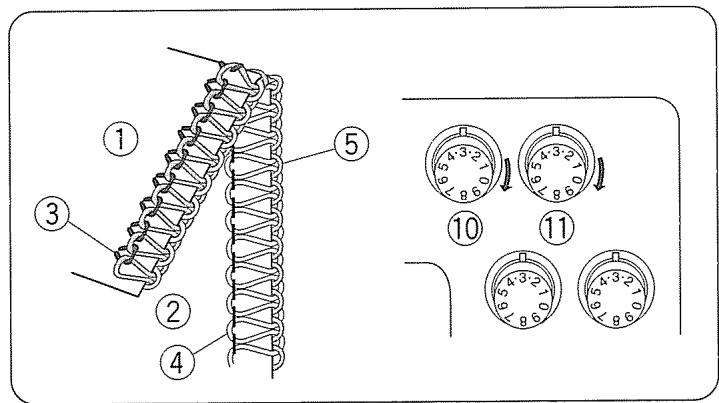 ①
⑤
③
②
④
4·3·2 1 0 9 8 7 6 5
4·3·2 1 0 9 8 7 6 5
⑩ ⑪
4·3·2 1 0 9 8 7 6 5
4·3·2 1 0 9 8 7 6 5