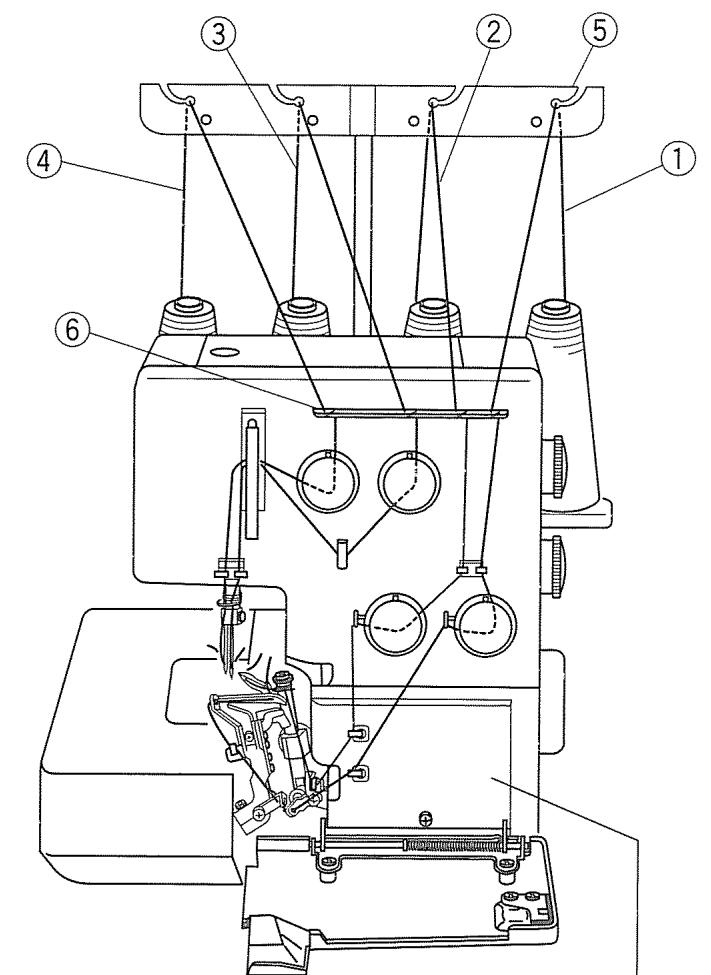 ③ ② ⑤
④ ①
⑥