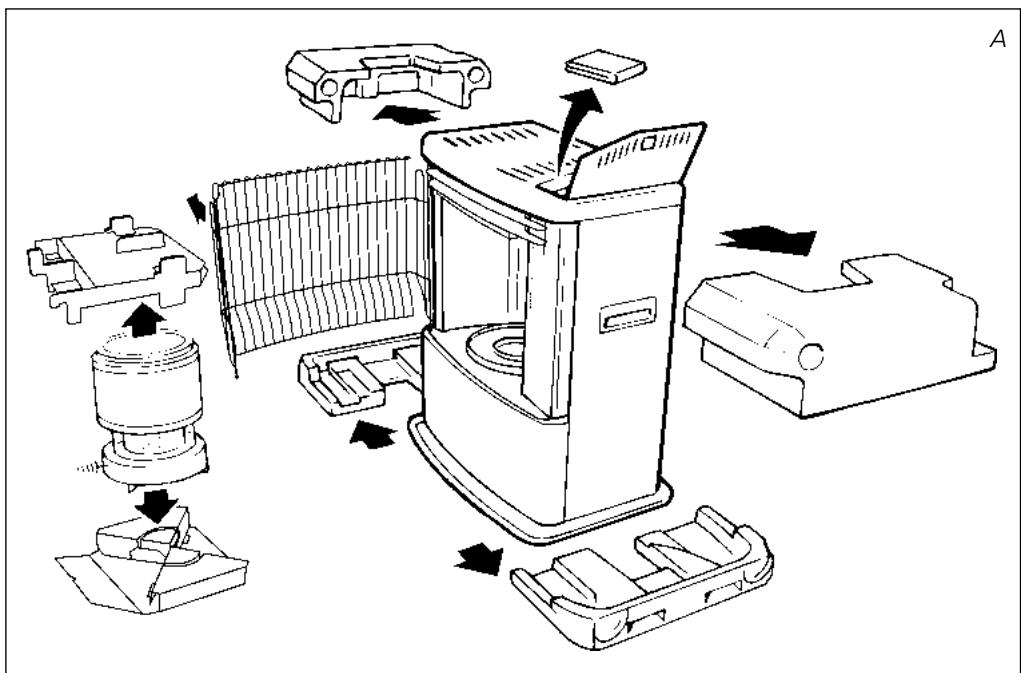 A