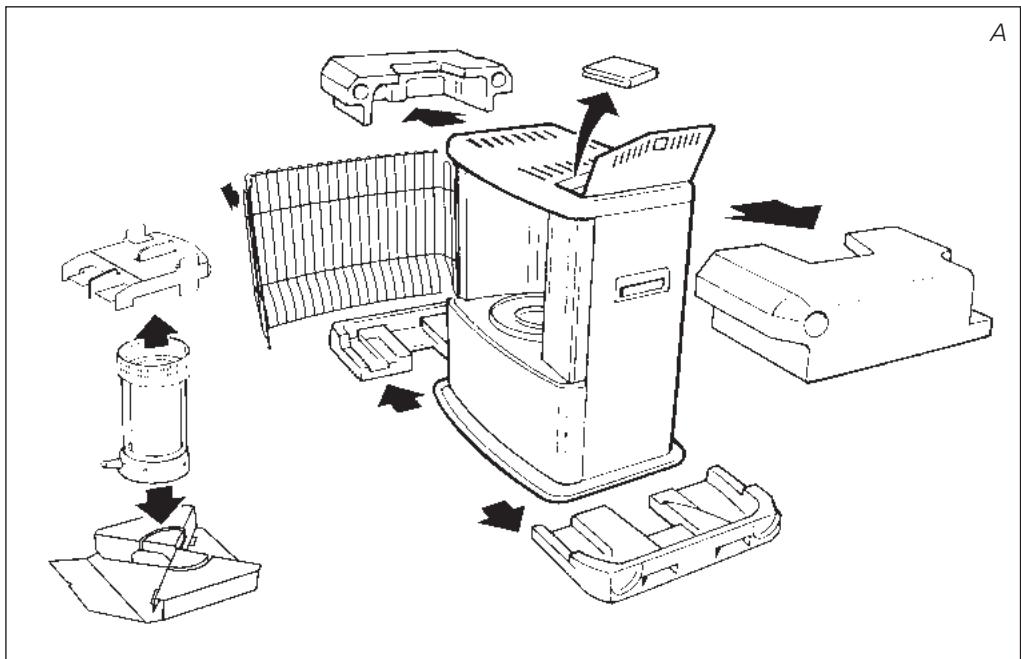 A