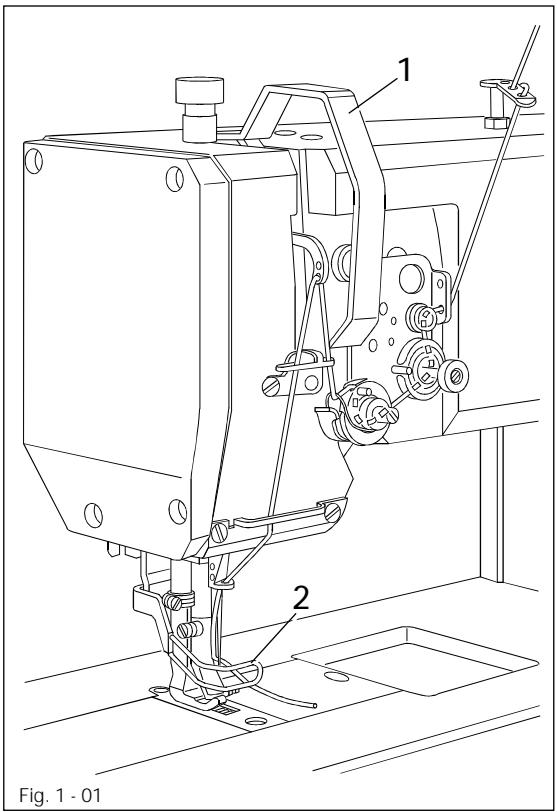 1
2
Fig. 1 - 01