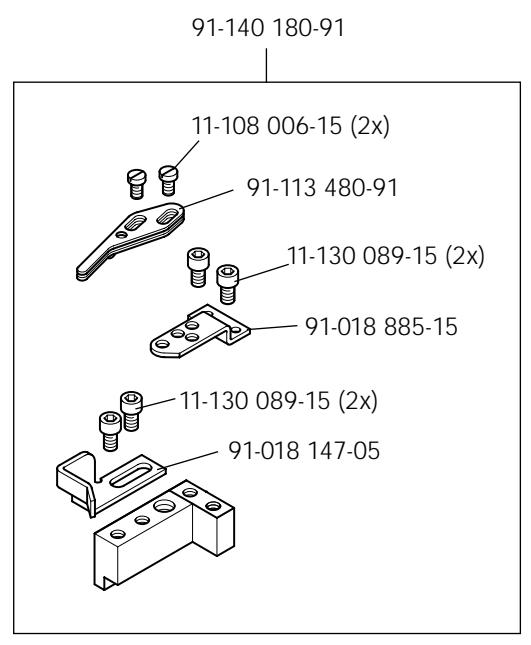 91-140 180-91

11-108 006-15 (2x)

91-113 480-91

11-130 089-15 (2x)

91-018 885-15

11-130 089-15 (2x)

91-018 147-05