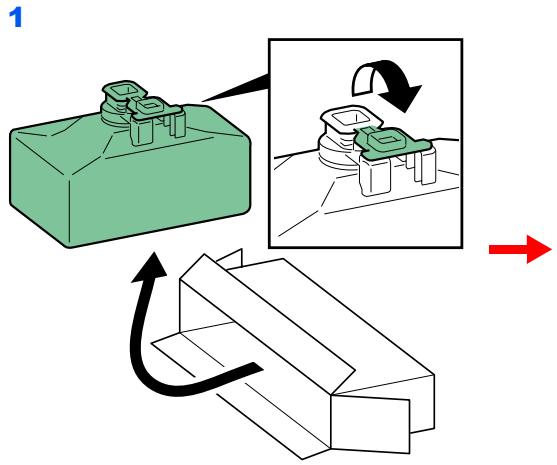 1