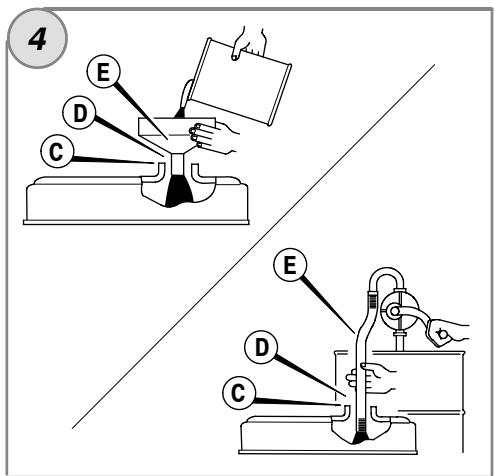 4

E
D
C

E
D
C