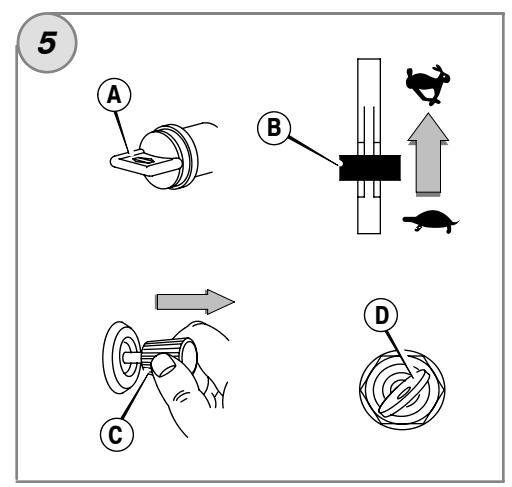 5

A

B

C

D