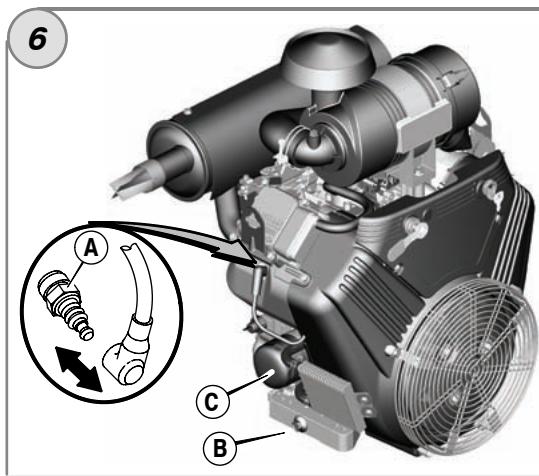 6

A

C

B