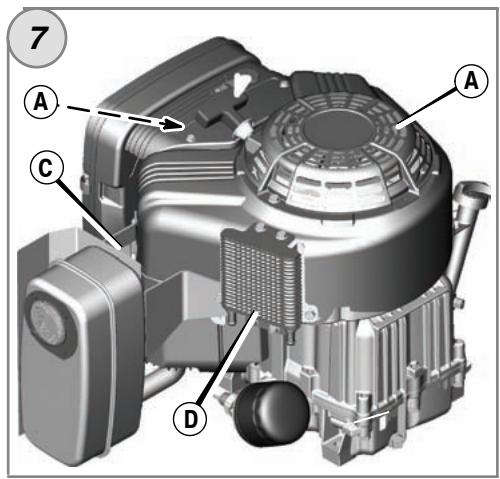 7

A

A

C

D