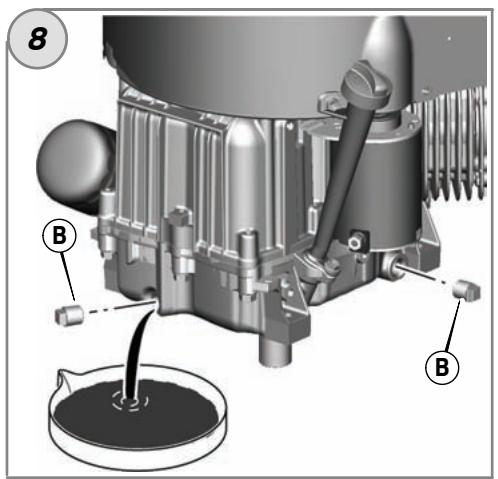 8

B

B