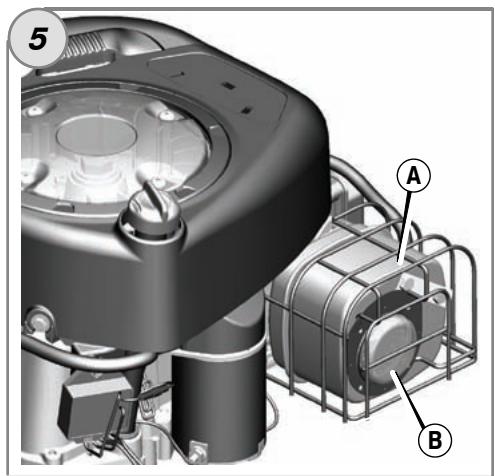 5

A

B