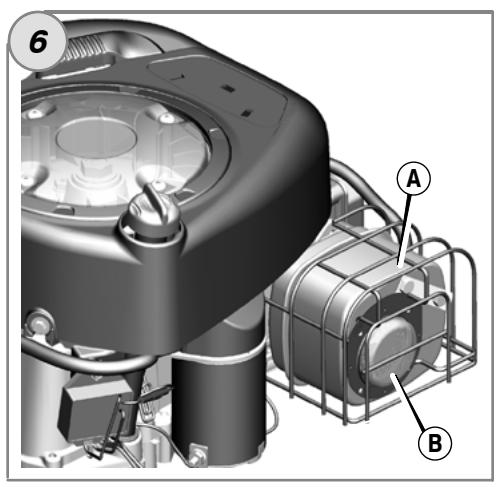 6

A

B