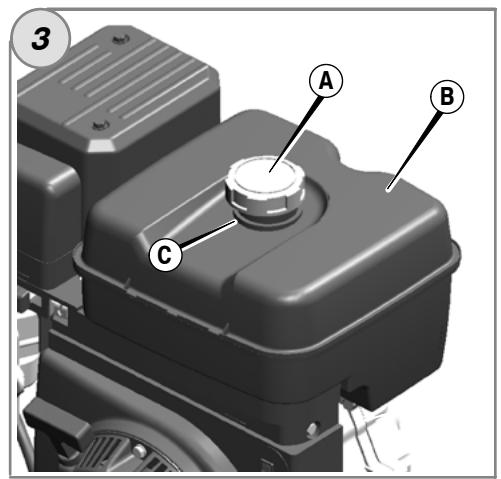 3
A
B
C