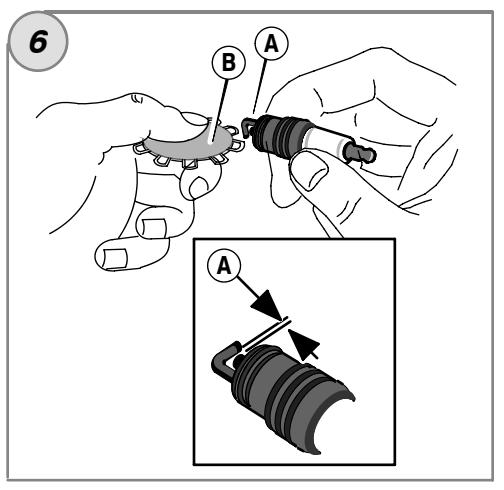 6

B

A

A