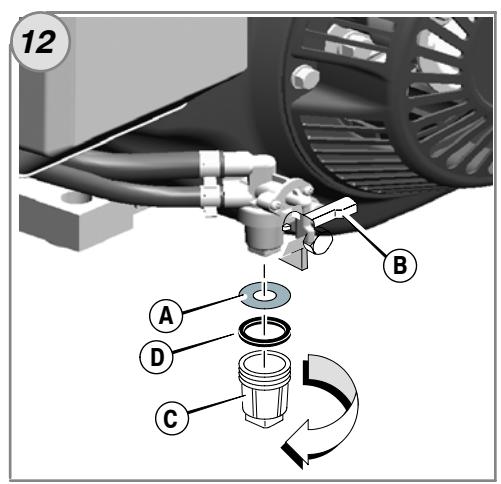 12

B

A

D

C