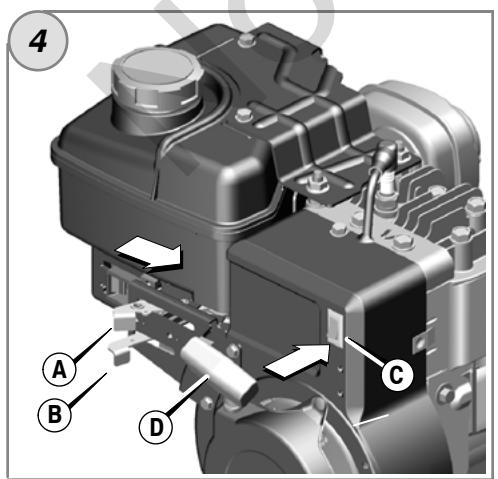 4

A

B

C

D