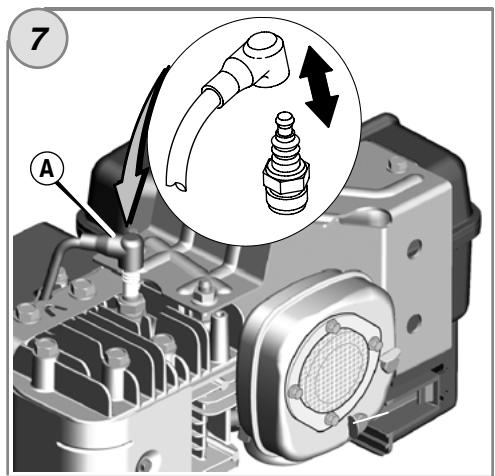 7

A