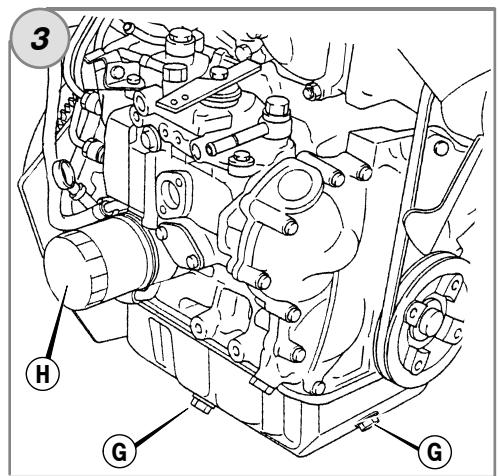 3

H

G

G