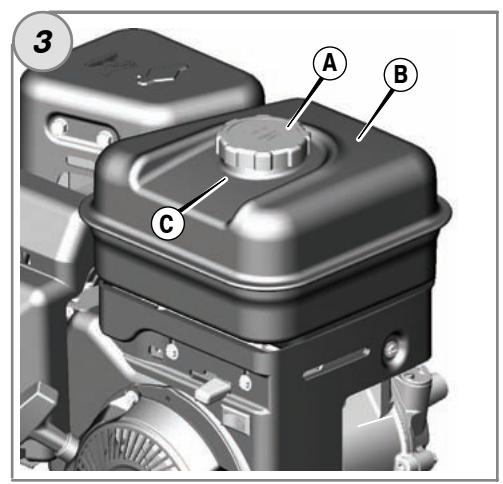 3
A
B
C