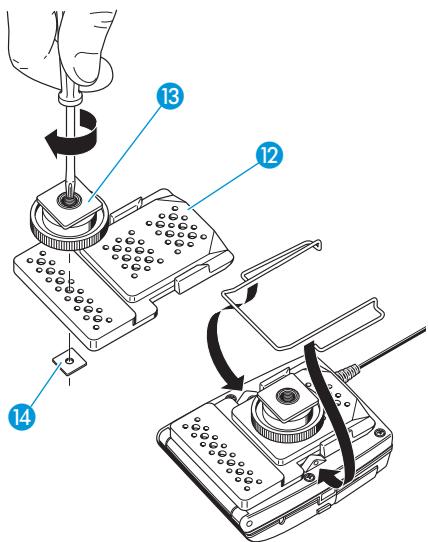 13

12

14