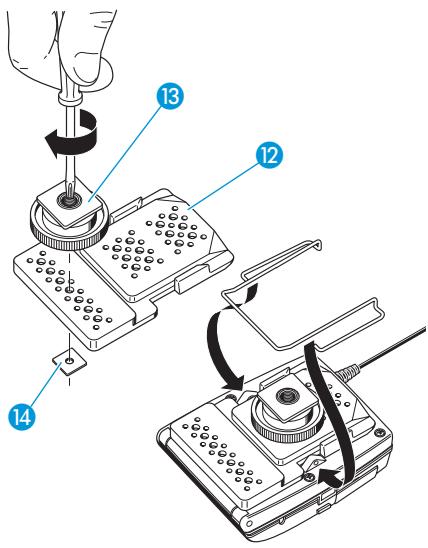 13

12

14