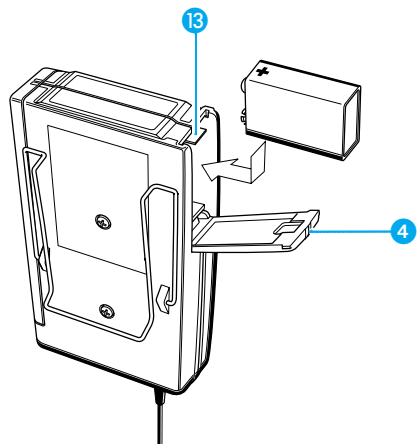 13

+

4