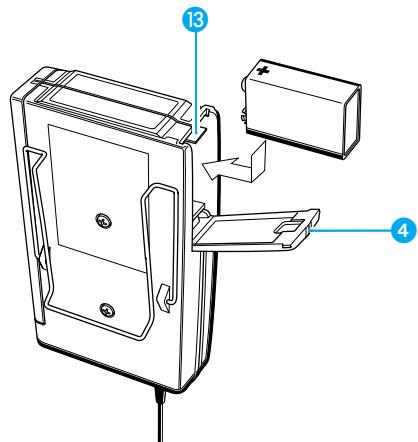 13
+
4