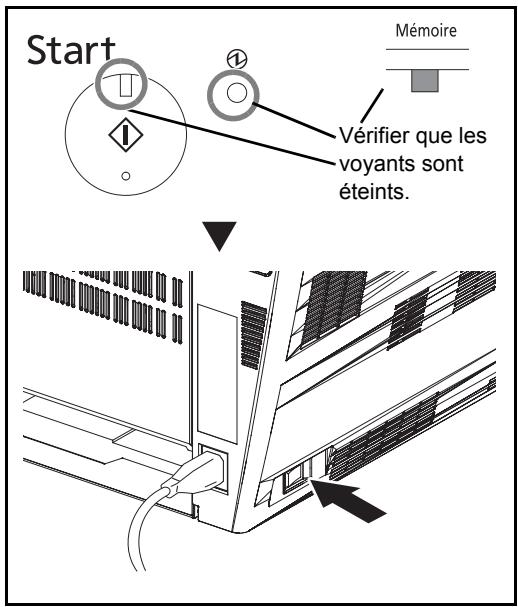 Start

Mémoire

Vérifier que les voyants sont éteints.