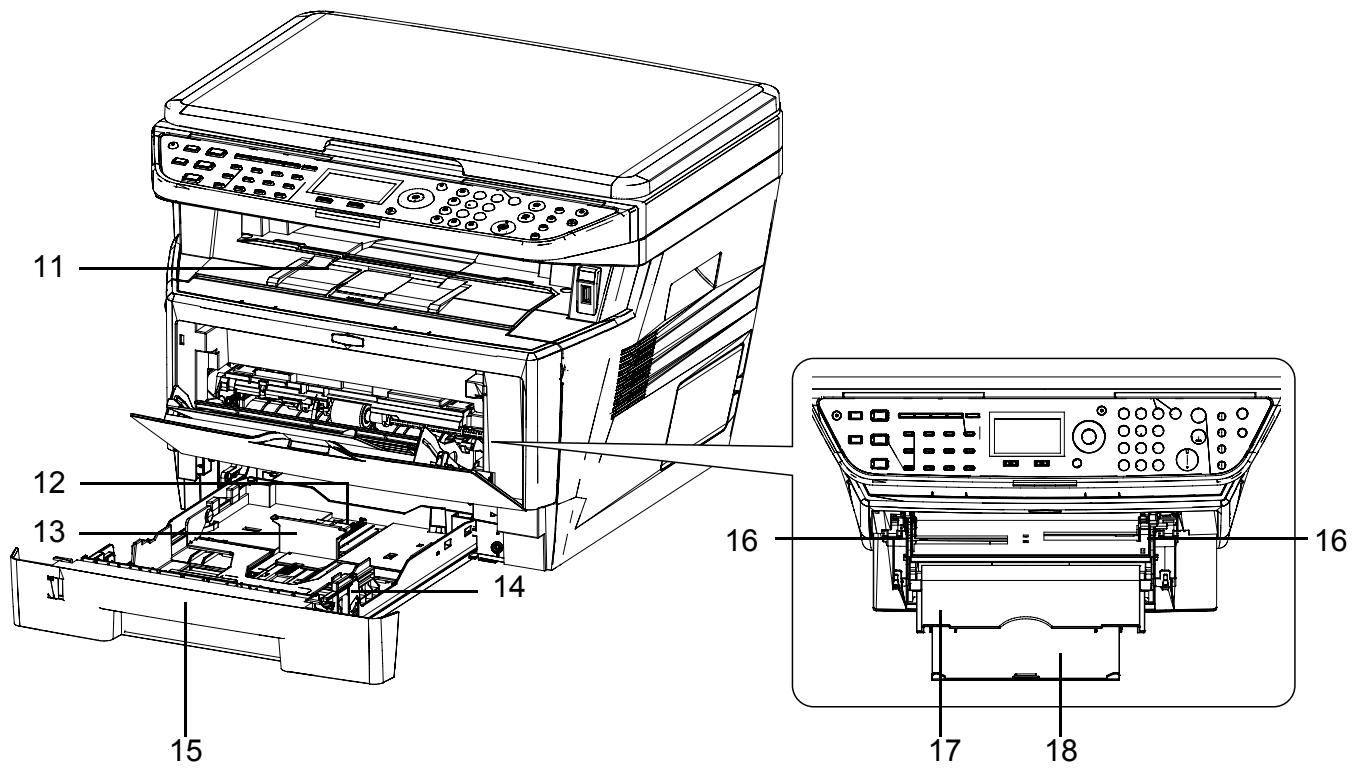 11
12
13
14
15
16
16
17
18