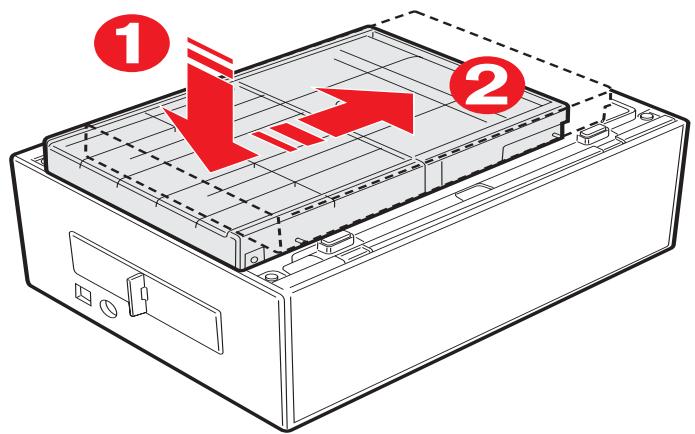 1
2