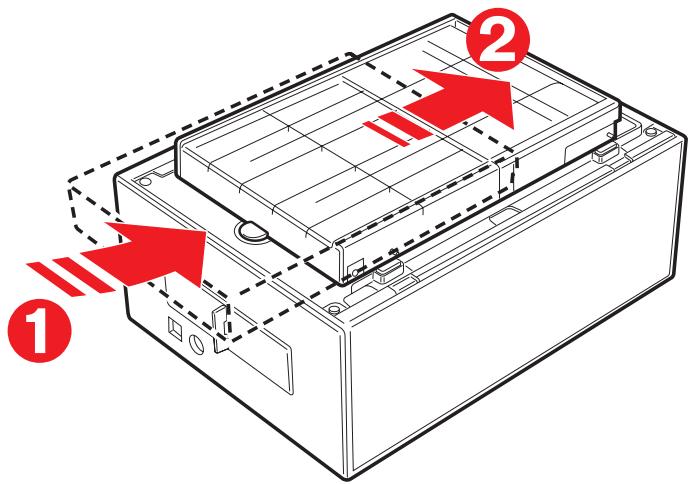 2

1