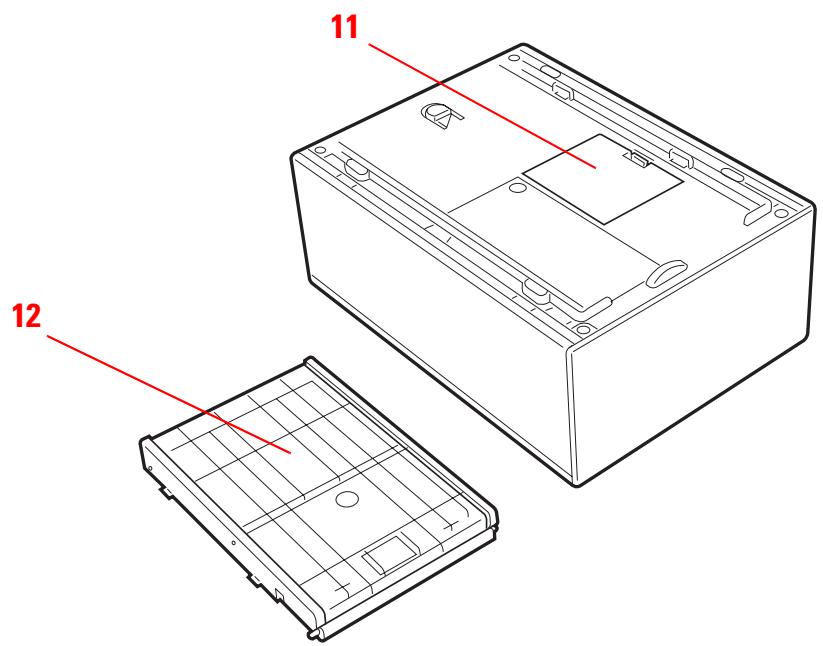 11

12