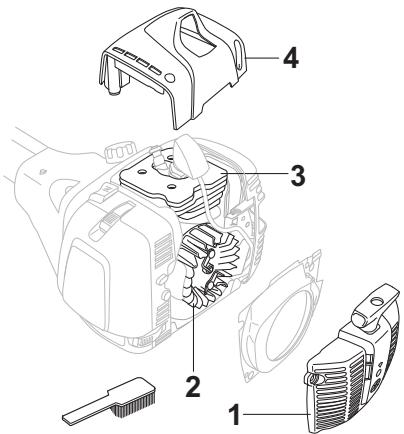 4
3
2
1