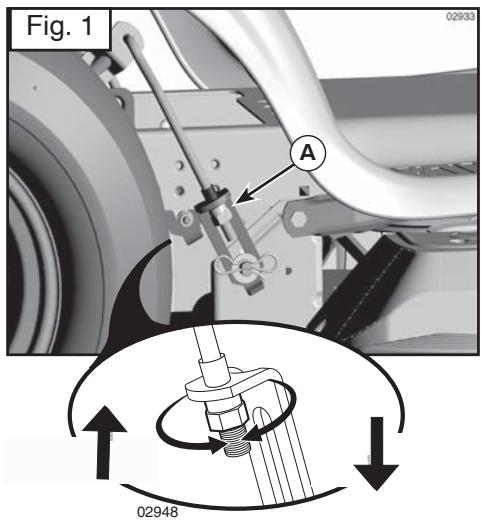 Fig. 1

02933

A

02948