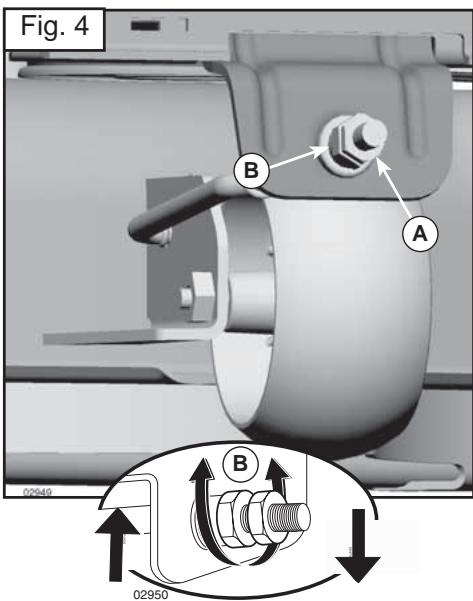 Fig. 4

B

A

02949

B

02950