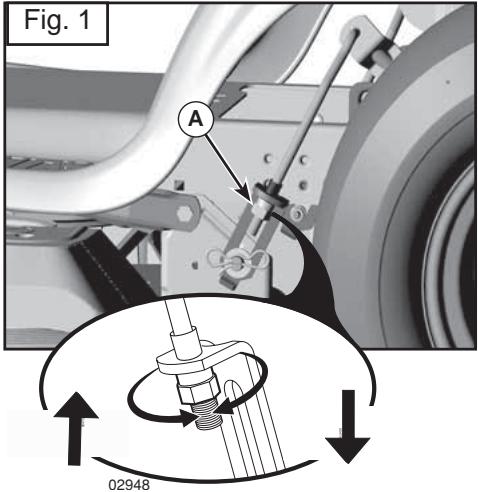 Fig. 1

A

02948