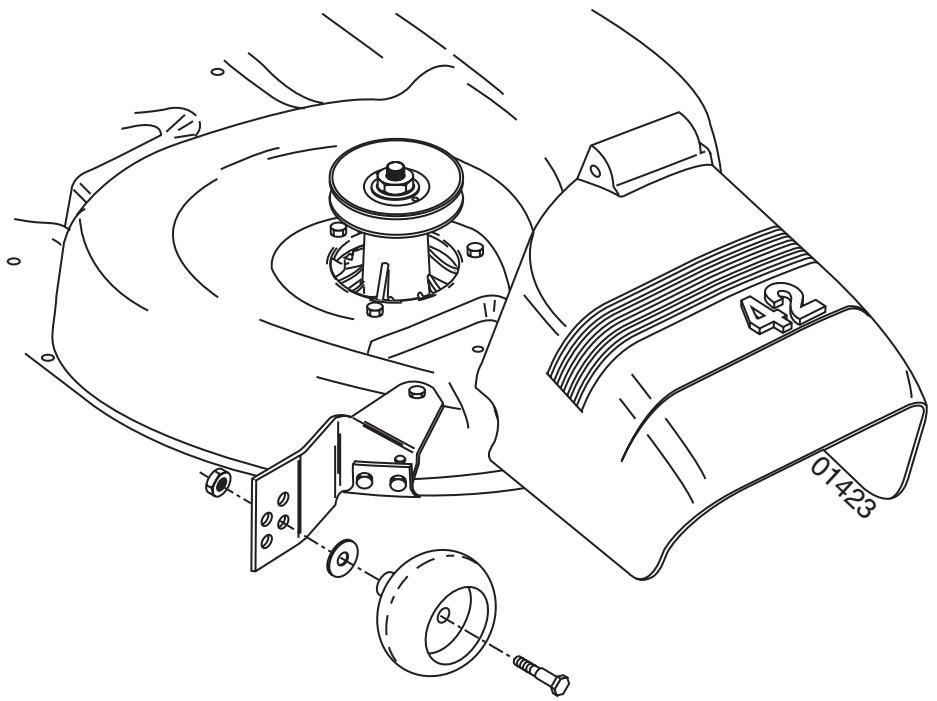 42

01423