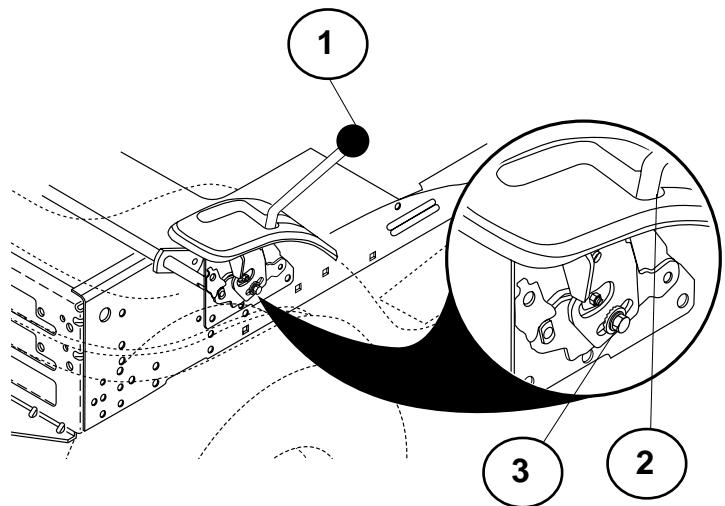 1
3
2