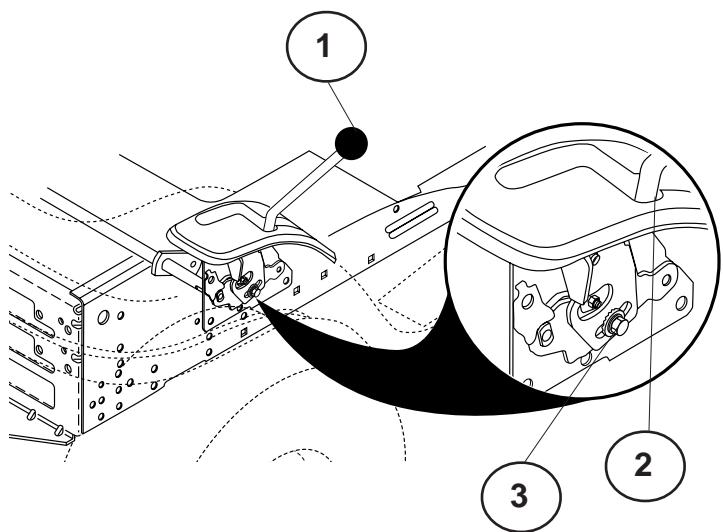 1

2

3