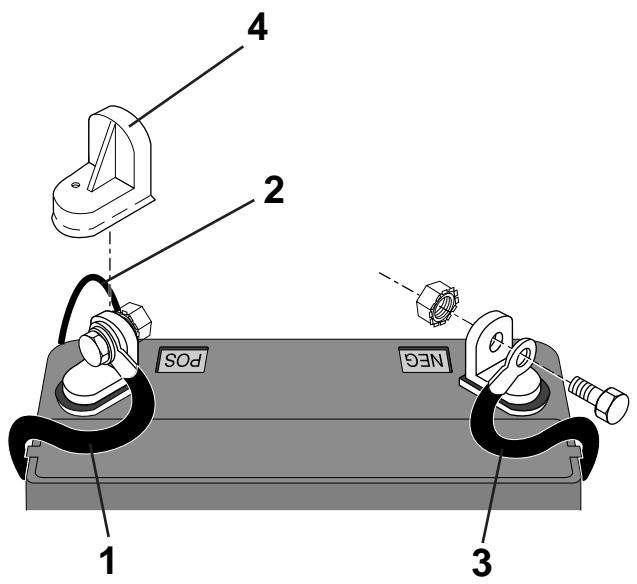 4
2
POS
NEG
1
3