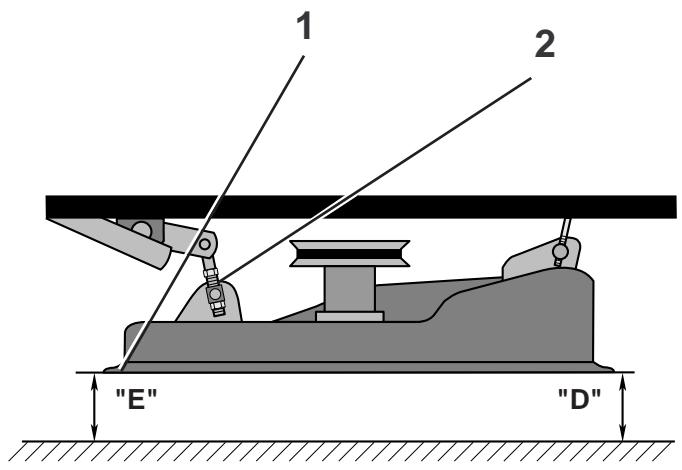 1
2
"E"
"D"