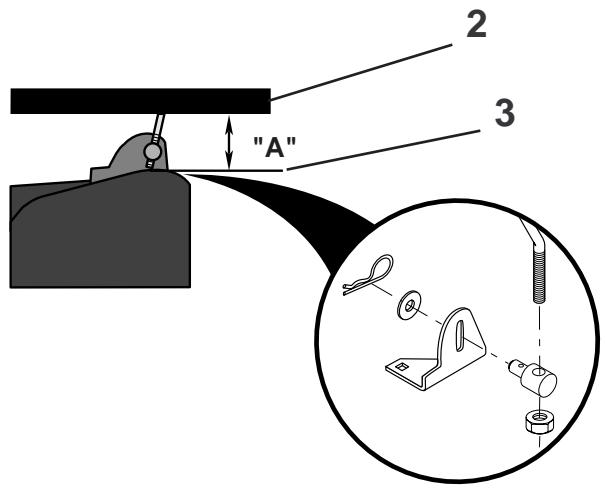 2
3
"A"