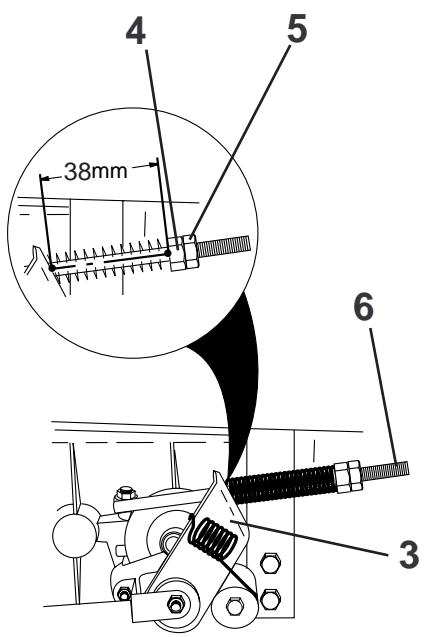 4
5
38mm
6
3