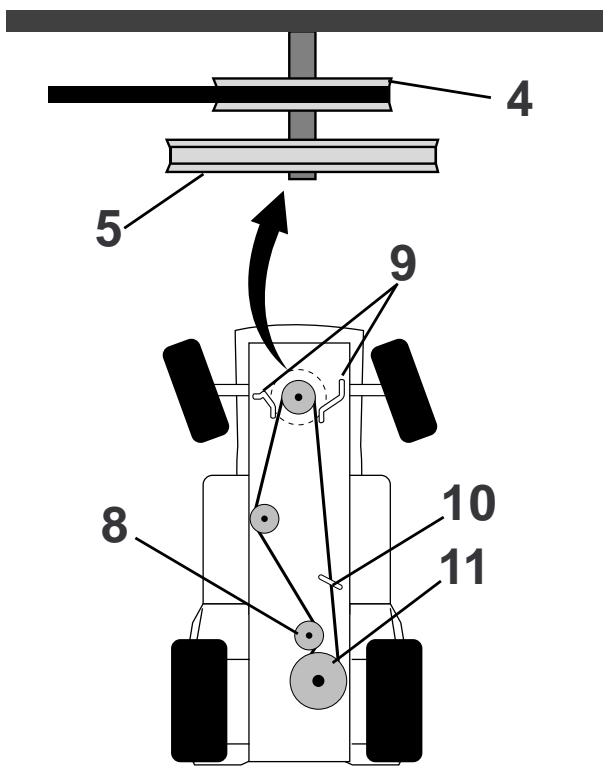 4
5
9
10
8
11