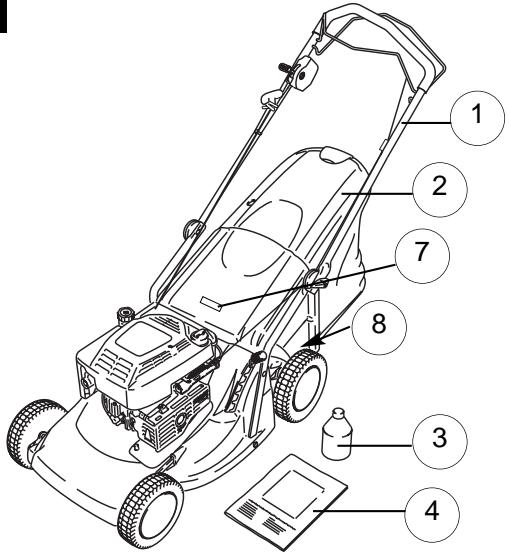 1
2
7
8
3
4